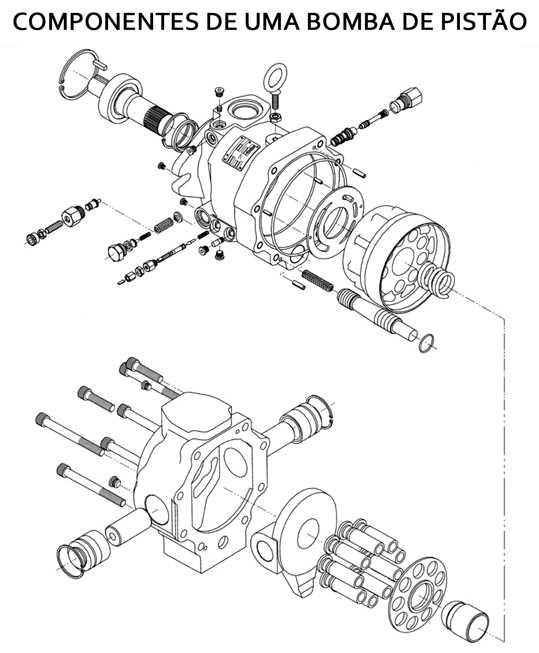 COMPONENTES DE UMA BOMBA DE PISTÃO