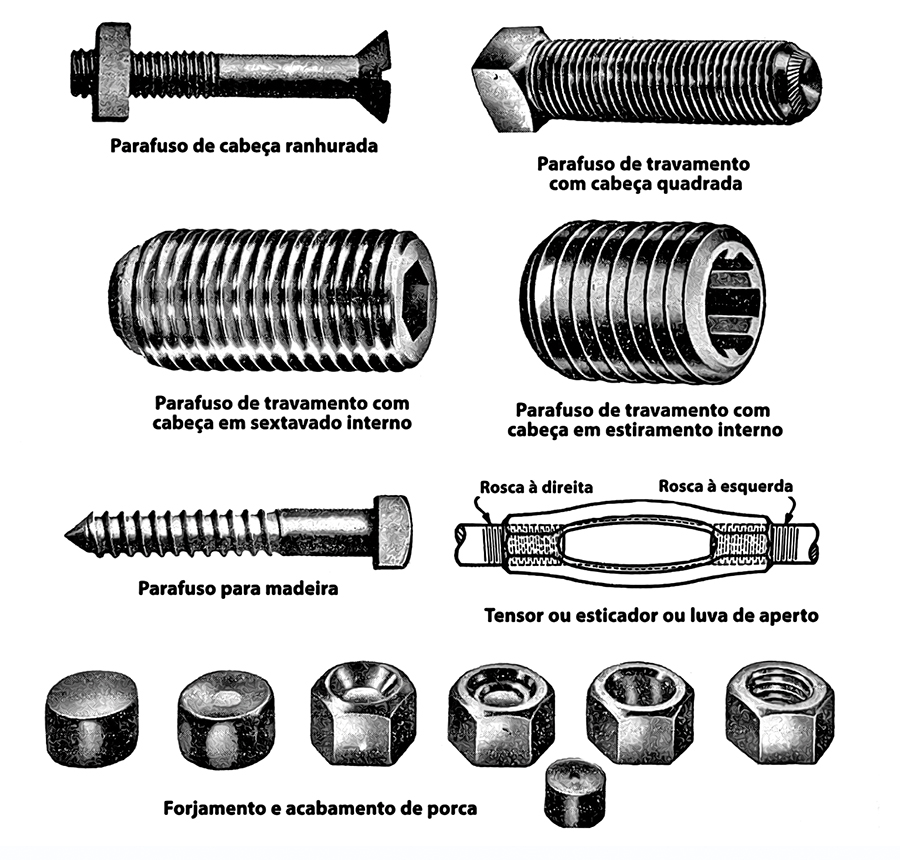 Parafuso de cabeça ranhurada

Parafuso de travamento com cabeça quadrada

Parafuso de travamento com cabeça em sextavado interno

Parafuso de travamento com cabeça em estiramento interno

Parafuso para madeira

Rosca à direita

Rosca à esquerda

Tensor ou esticador ou luva de aperto

Forjamento e acabamento de porca